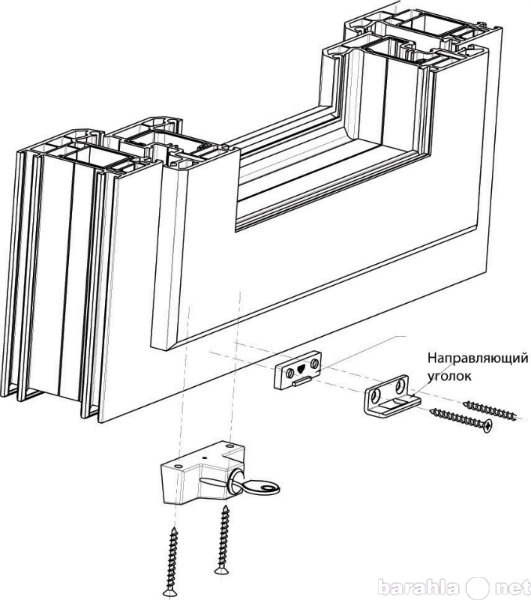 Направляющий уголок

barahla net